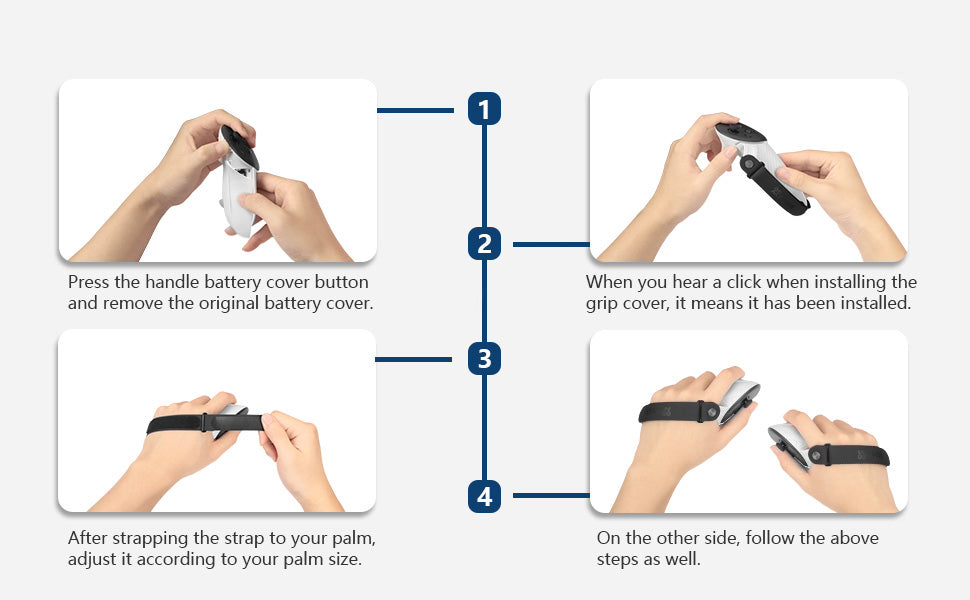 1

Press the handle battery cover button and remove the original battery cover.

2

When you hear a click when installing the grip cover, it means it has been installed.

3

After strapping the strap to your palm, adjust it according to your palm size.

4

On the other side, follow the above steps as well.